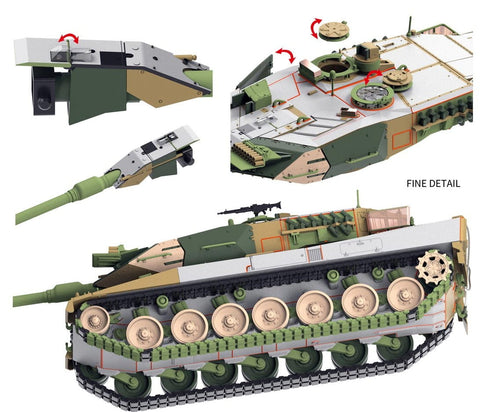 FINE DETAIL