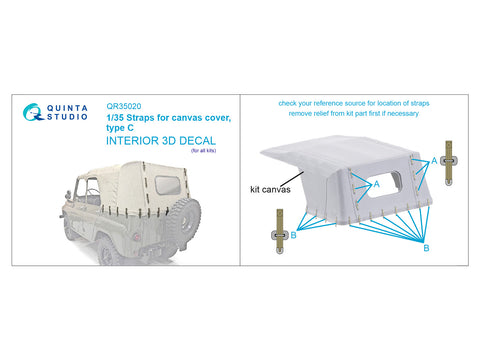 QUINTA STUDIO

QR35020
1/35 Straps for canvas cover, type C
INTERIOR 3D DECAL
(for all kits)

check your reference source for location of straps
remove relief from kit part first if necessary

kit canvas

A

A

B

B